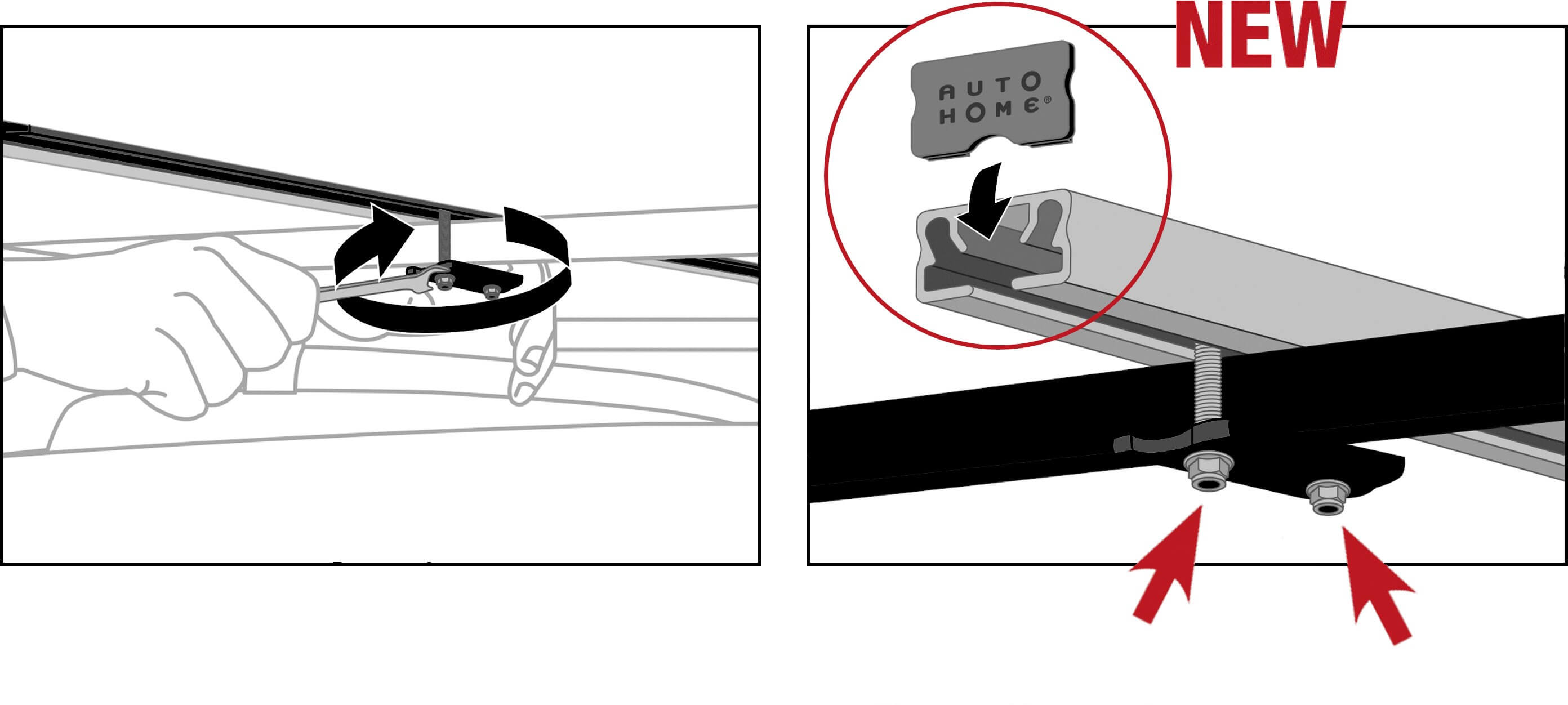 NEW

AUTO HOME®