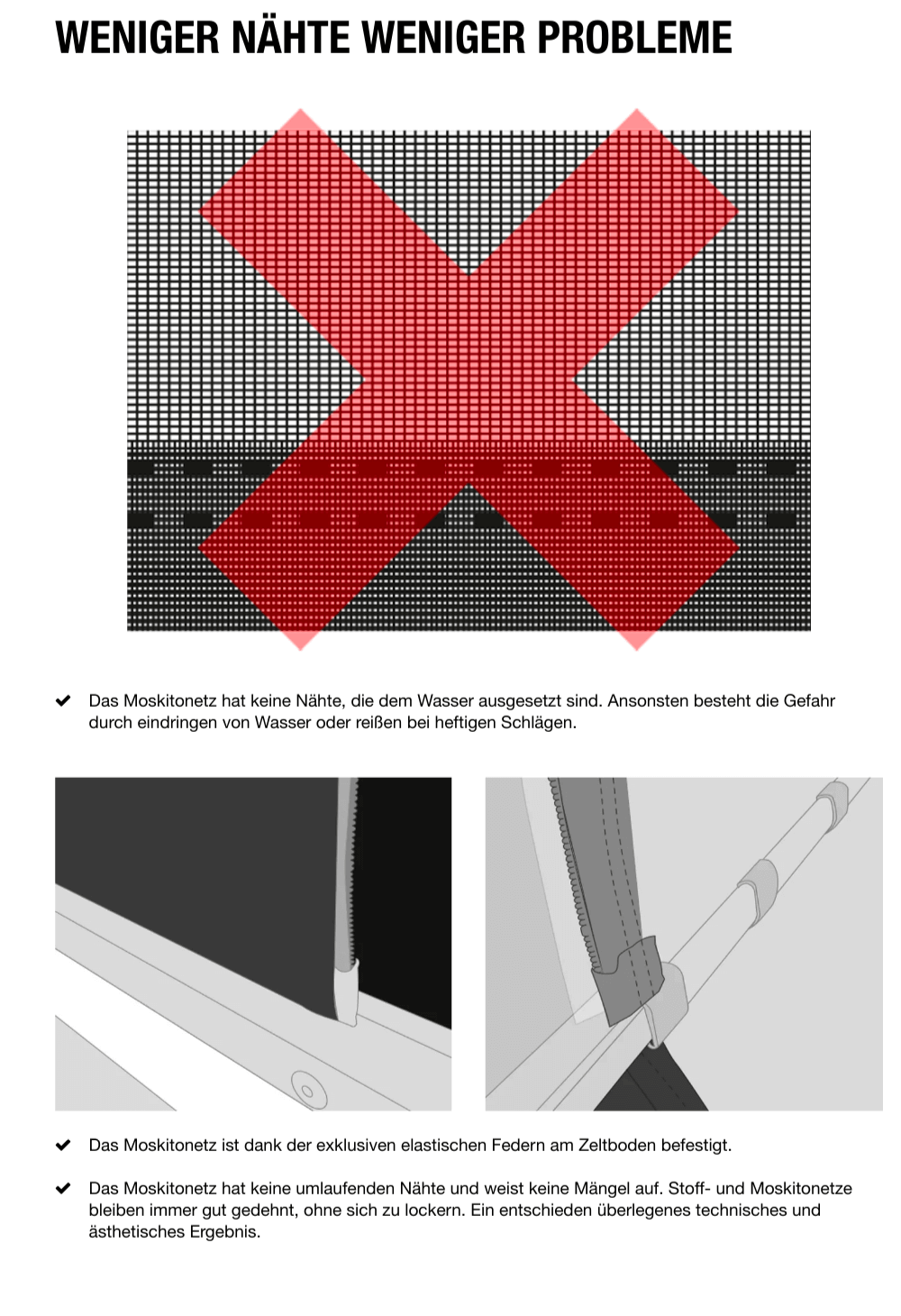 WENIGER NÄHTE WENIGER PROBLEME

✔ Das Moskitonetz hat keine Nähte, die dem Wasser ausgesetzt sind. Ansonsten besteht die Gefahr durch eindringen von Wasser oder reißen bei heftigen Schlägen.

✔ Das Moskitonetz ist dank der exklusiven elastischen Federn am Zeltboden befestigt.

✔ Das Moskitonetz hat keine umlaufenden Nähte und weist keine Mängel auf. Stoff- und Moskitonetze bleiben immer gut gedehnt, ohne sich zu lockern. Ein entschieden überlegenes technisches und ästhetisches Ergebnis.