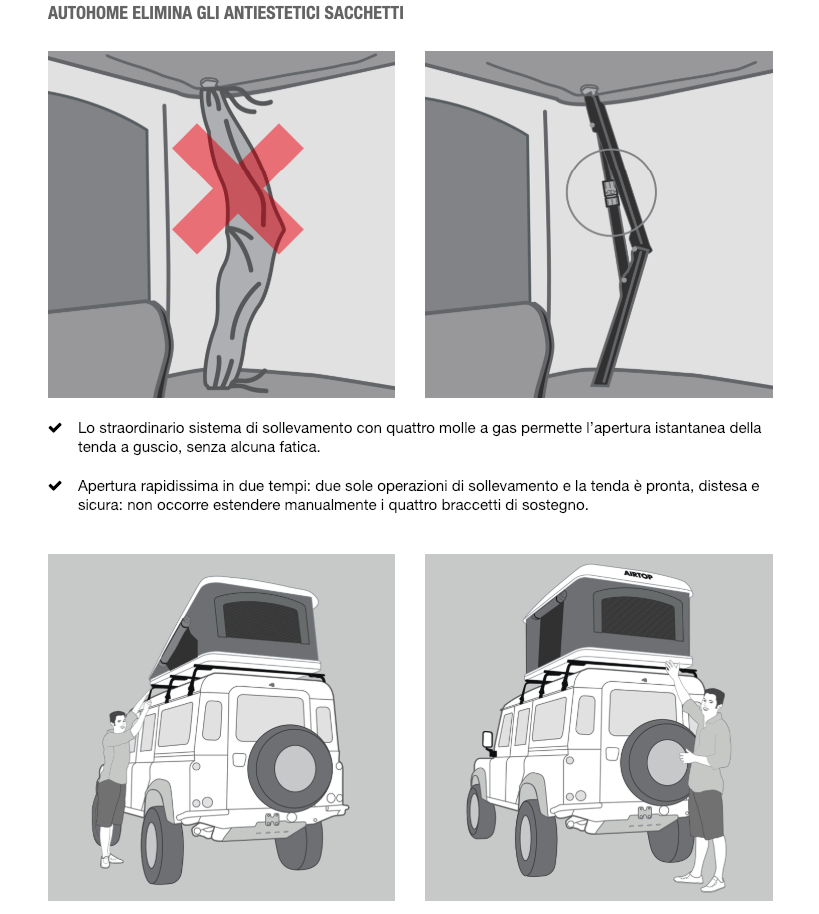 AUTOHOME ELIMINA GLI ANTIESTETICI SACCHETTI

✔ Lo straordinario sistema di sollevamento con quattro molle a gas permette l'apertura istantanea della tenda a guscio, senza alcuna fatica.

✔ Apertura rapidissima in due tempi: due sole operazioni di sollevamento e la tenda è pronta, distesa e sicura: non occorre estendere manualmente i quattro braccetti di sostegno.

AIRTOP