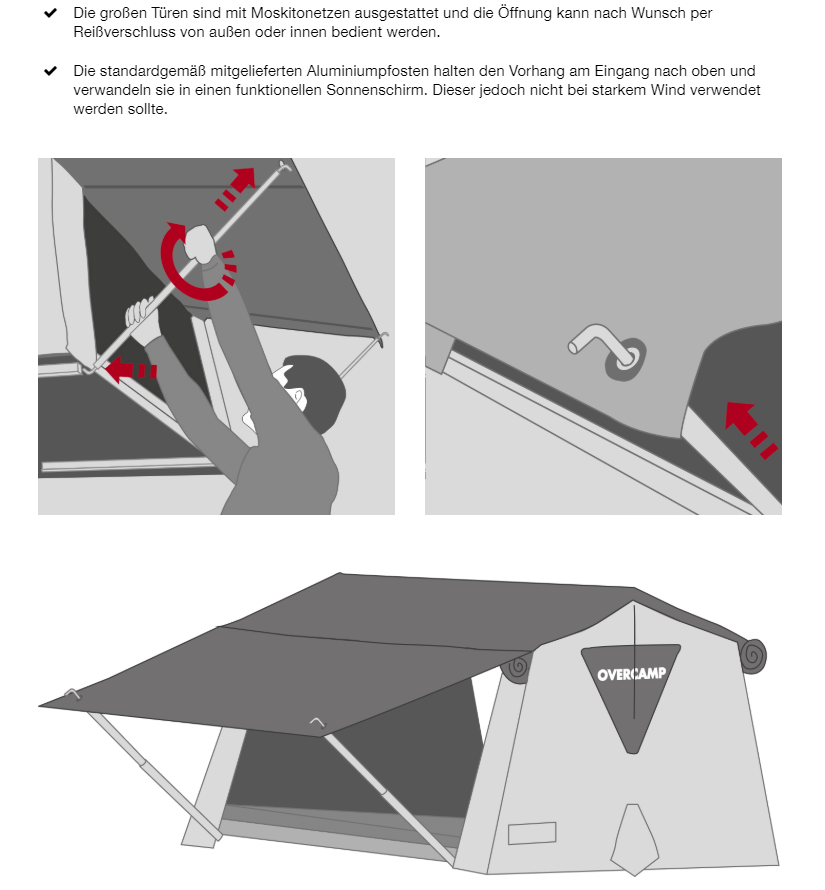 ✔ Die großen Türen sind mit Moskitonetzen ausgestattet und die Öffnung kann nach Wunsch per Reißverschluss von außen oder innen bedient werden.

✔ Die standardgemäß mitgelieferten Aluminiumpfosten halten den Vorhang am Eingang nach oben und verwandeln sie in einen funktionellen Sonnenschirm. Dieser jedoch nicht bei starkem Wind verwendet werden sollte.

OVERCAMP