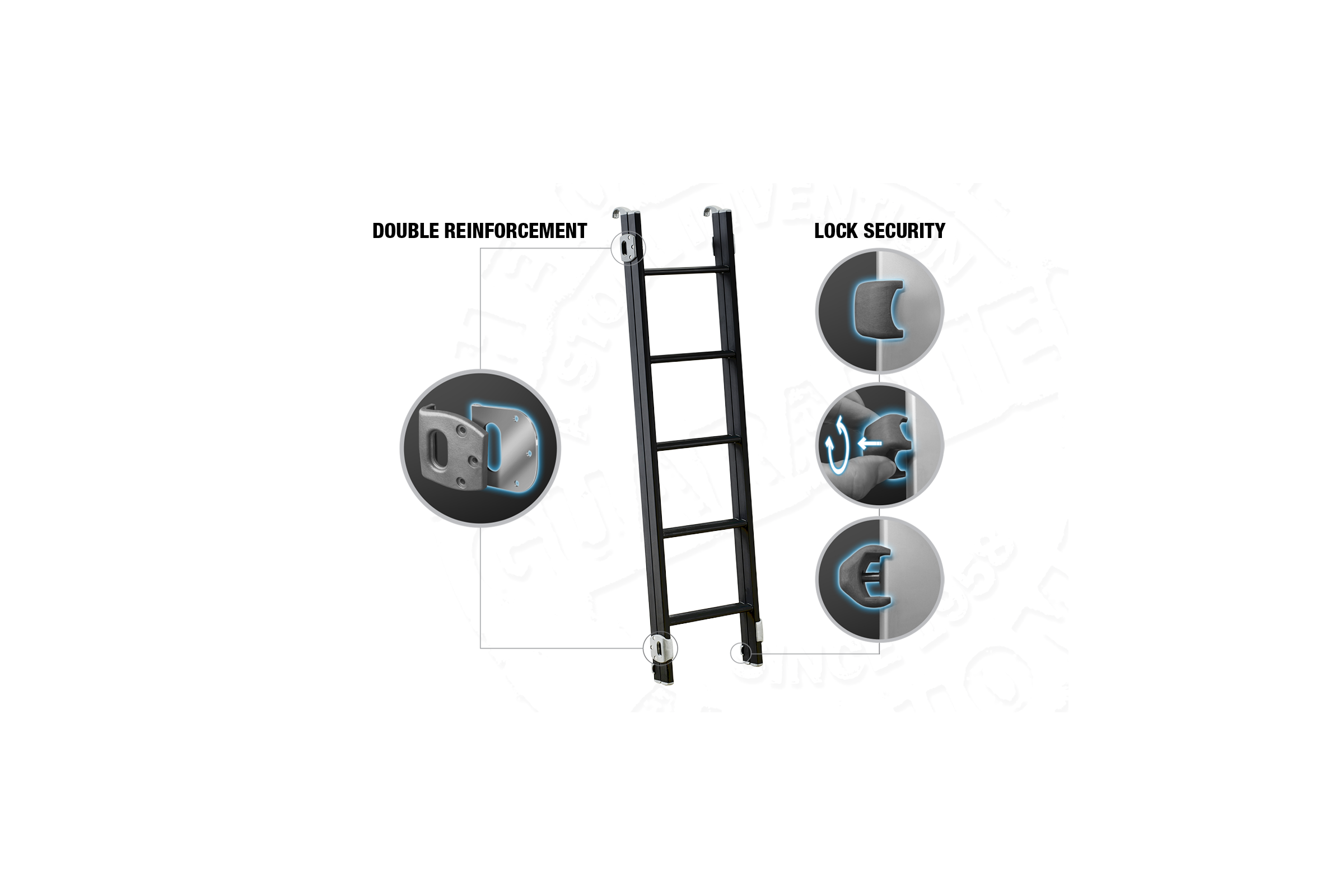 DOUBLE REINFORCEMENT

LOCK SECURITY